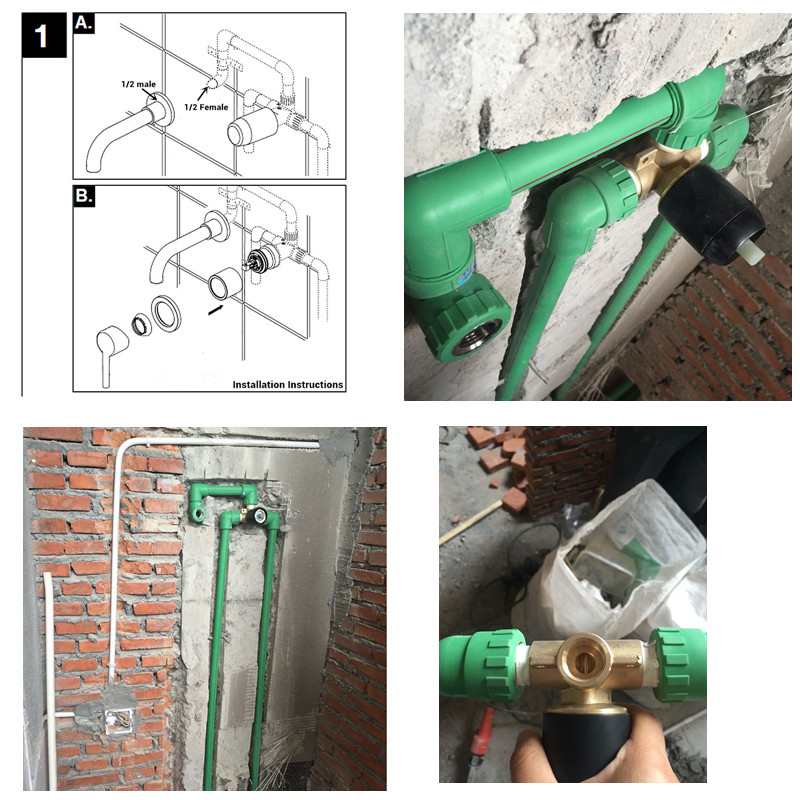 1
A.
1/2 male
1/2 Female
B.
Installation Instructions