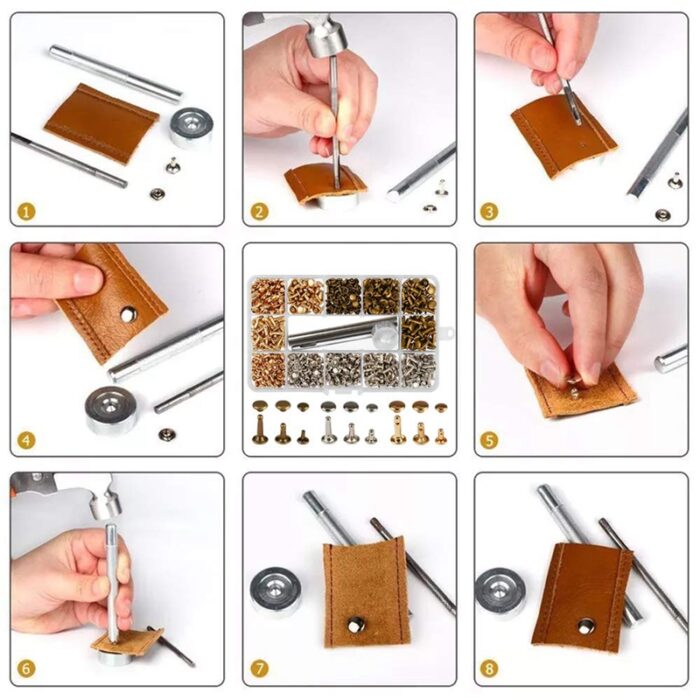 1
2
3
4
5
6
7
8